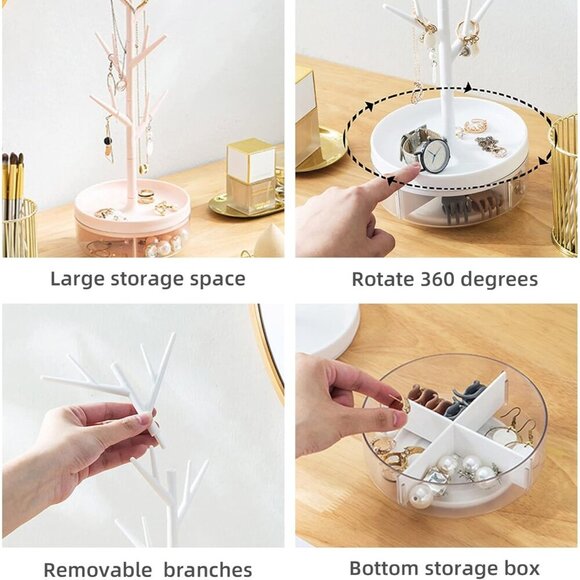 Large storage space

Rotate 360 degrees

Removable branches

Bottom storage box